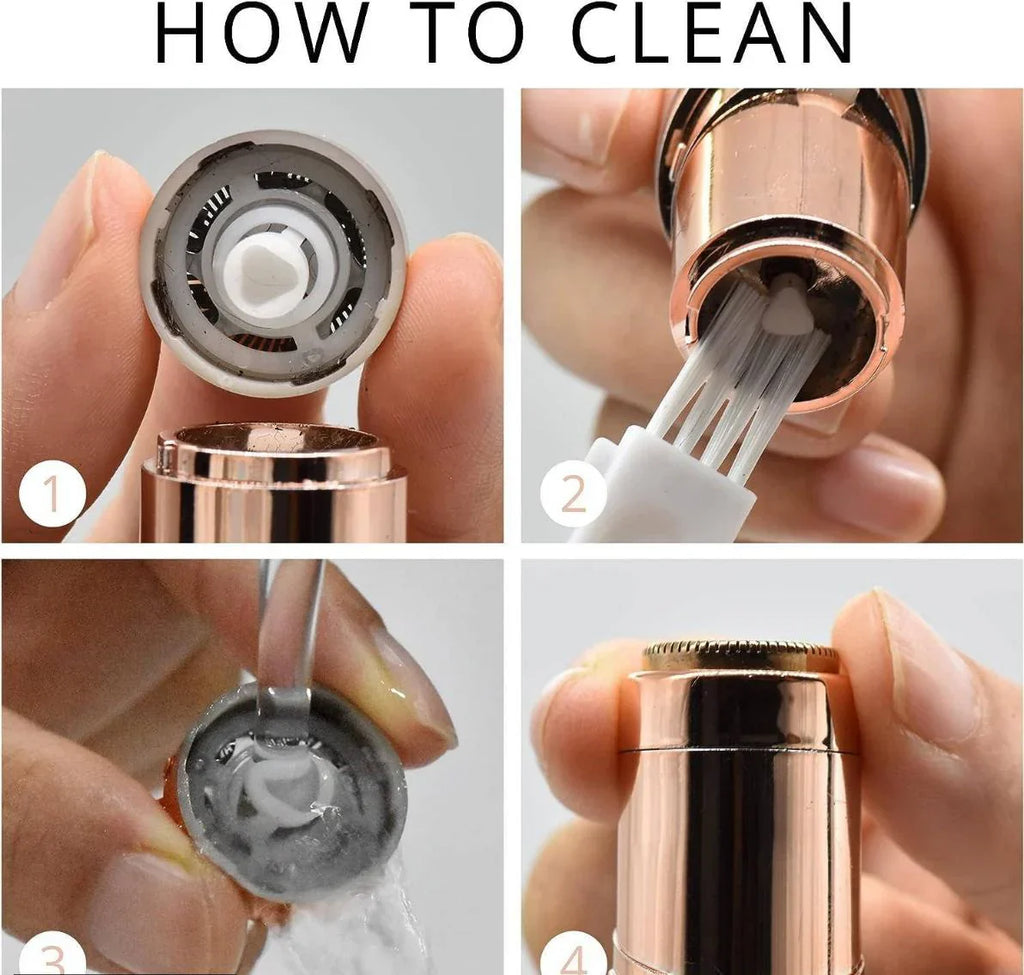 HOW TO CLEAN

1

2

3

4