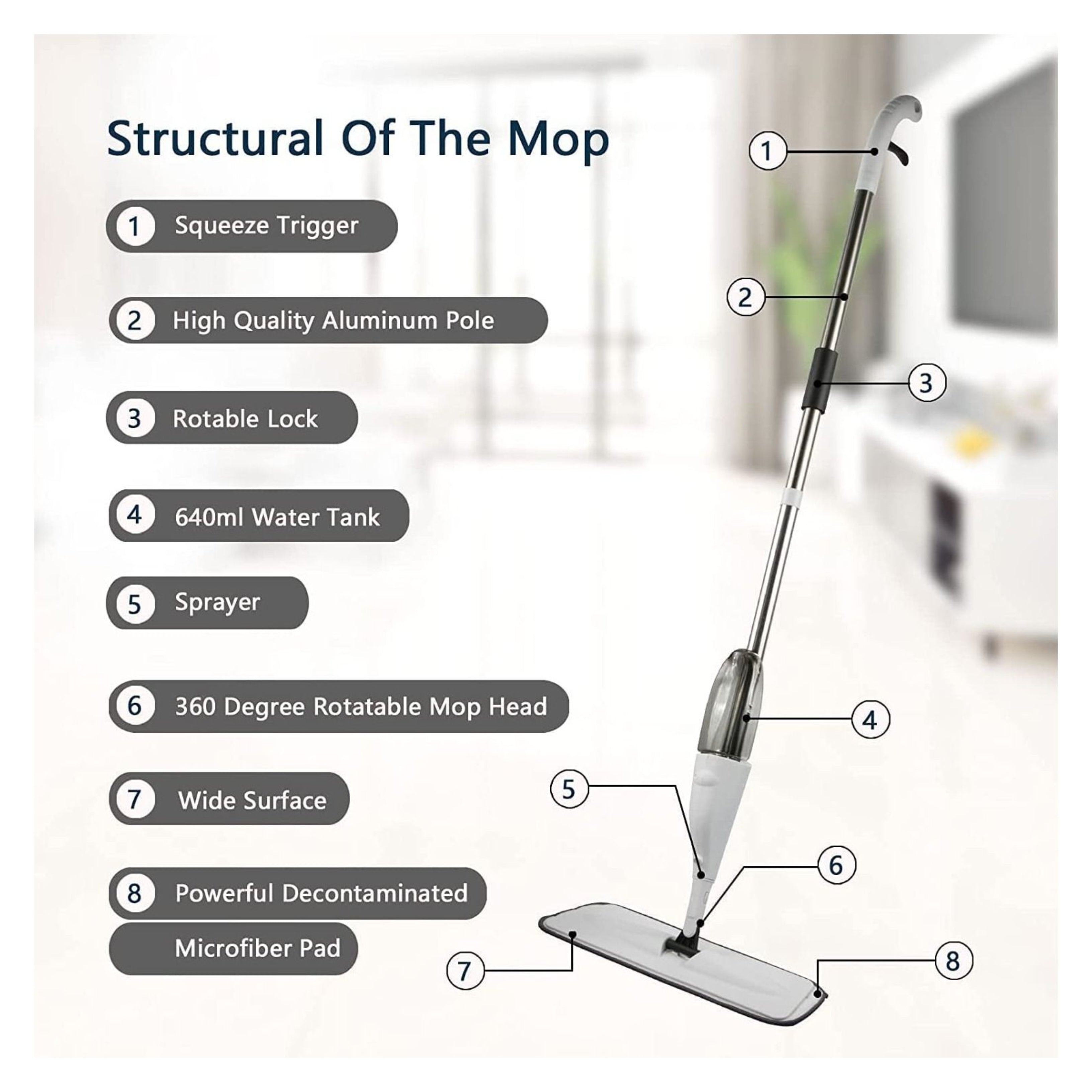 Structural Of The Mop

1 Squeeze Trigger

2 High Quality Aluminum Pole

3 Rotable Lock

4 640ml Water Tank

5 Sprayer

6 360 Degree Rotatable Mop Head

7 Wide Surface

8 Powerful Decontaminated Microfiber Pad

1

2

3

4

5

6

7

8